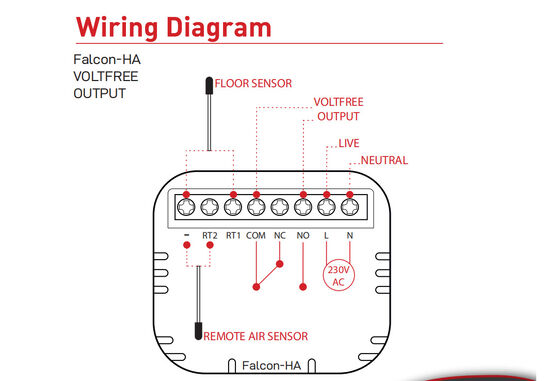 Wiring Diagram

Falcon-HA
VOLTFREE
OUTPUT

FLOOR SENSOR

VOLTFREE
OUTPUT

LIVE

NEUTRAL

- RT2 RT1 COM NC NO L N

230V
AC

REMOTE AIR SENSOR

Falcon-HA