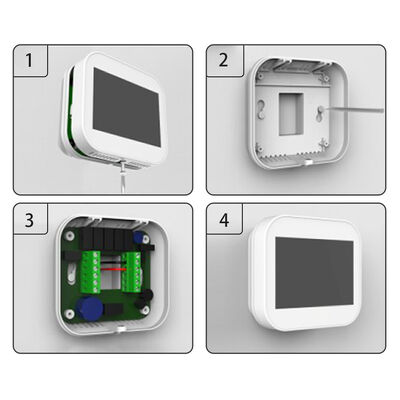 1

2

3

4